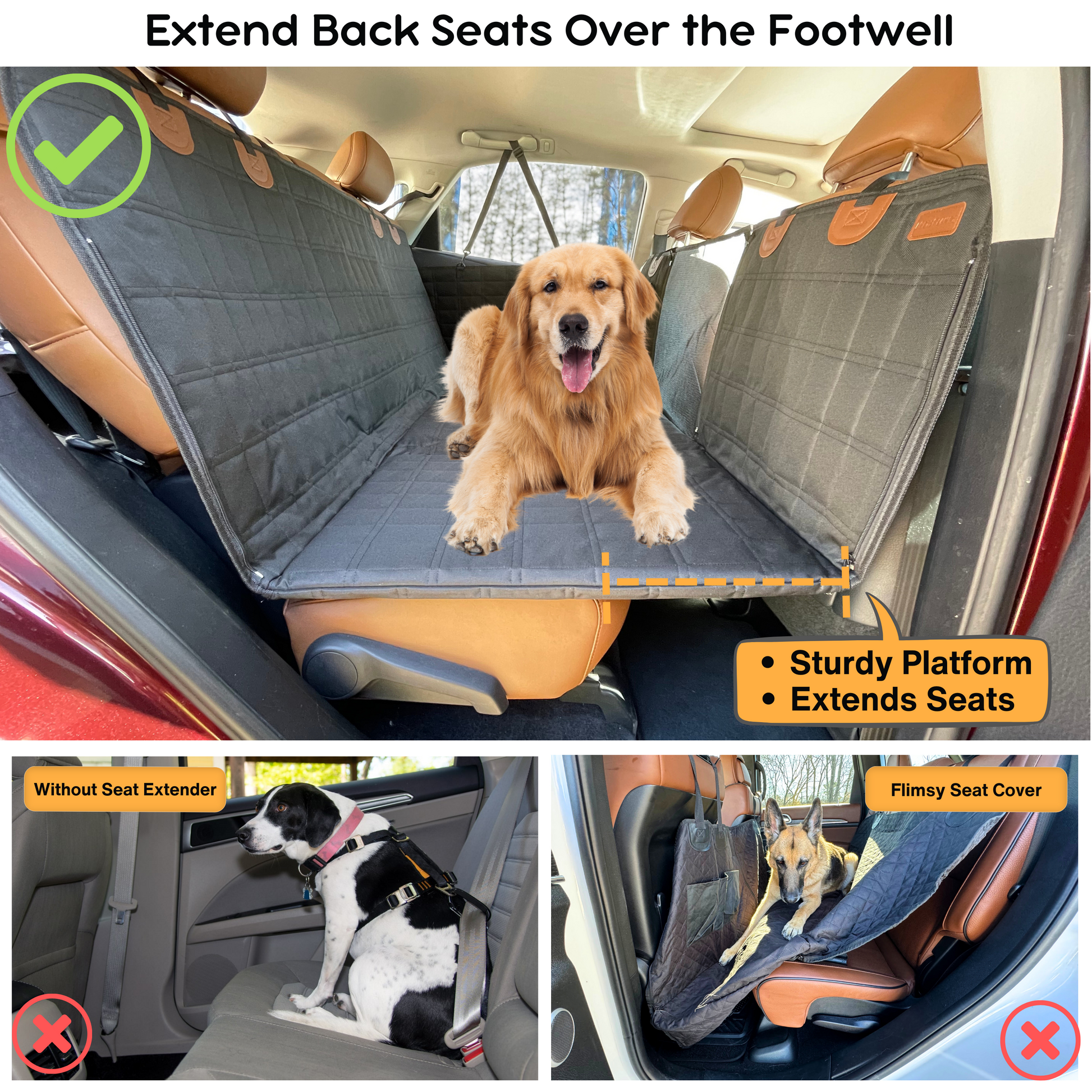 Extend Back Seats Over the Footwell

• Sturdy Platform
• Extends Seats

Without Seat Extender

Flimsy Seat Cover